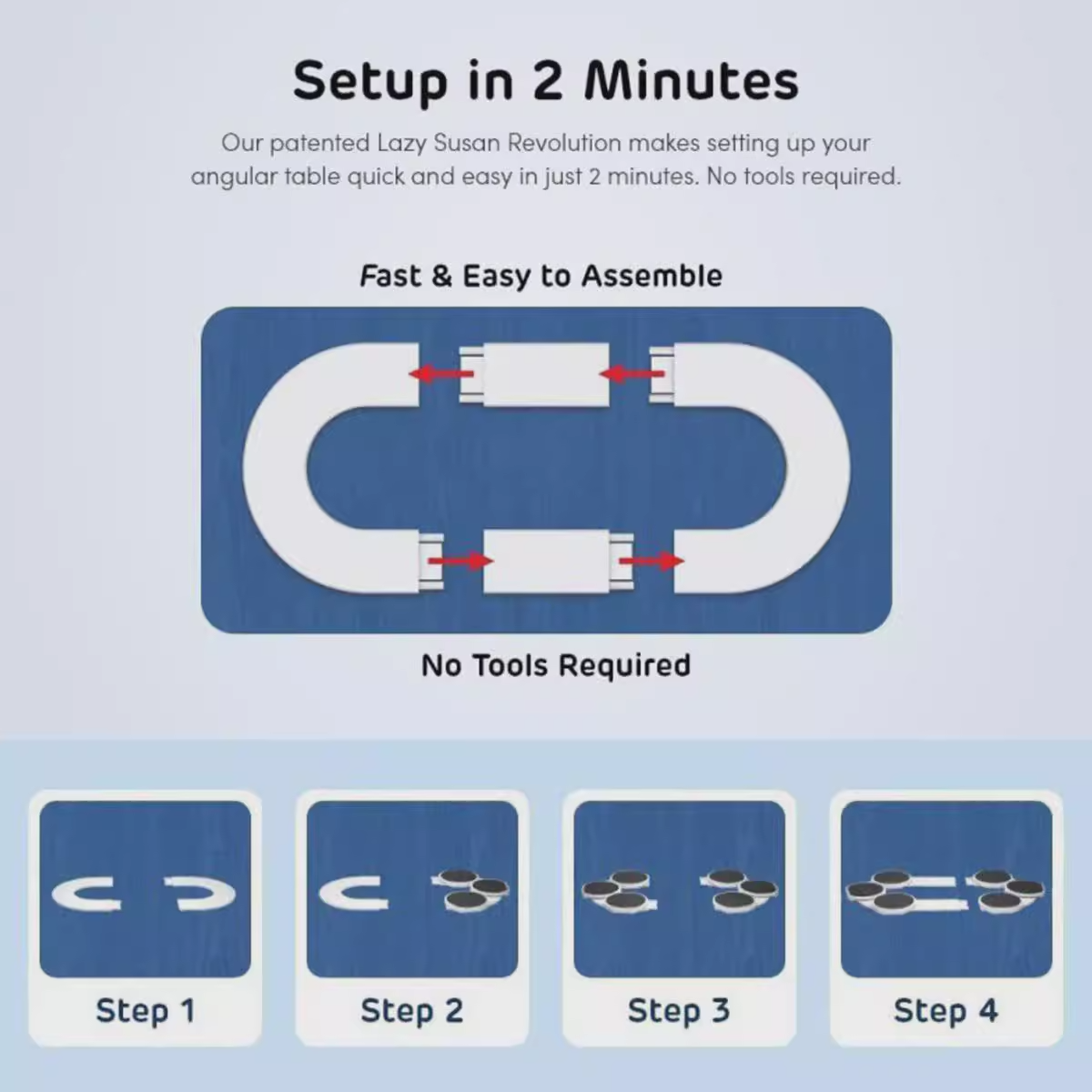 Setup in 2 Minutes

Our patented Lazy Susan Revolution makes setting up your angular table quick and easy in just 2 minutes. No tools required.

Fast & Easy to Assemble

No Tools Required

Step 1

Step 2

Step 3

Step 4